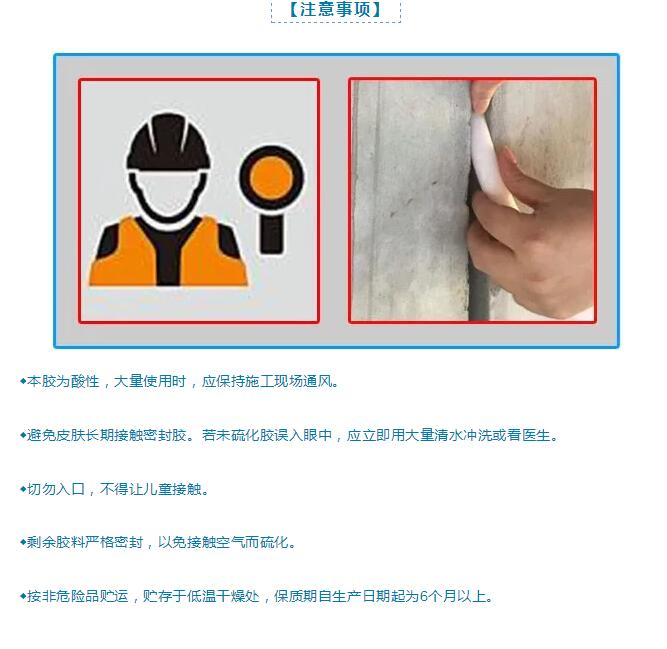 【注意事项】

◆本胶为酸性，大量使用时，应保持施工现场通风。

◆避免皮肤长期接触密封胶。若未硫化胶误入眼中，应立即用大量清水冲洗或看医生。

◆切勿入口，不得让儿童接触。

◆剩余胶料严格密封，以免接触空气而硫化。

◆按非危险品贮运，贮存于低温干燥处，保质期自生产日期起为6个月以上。